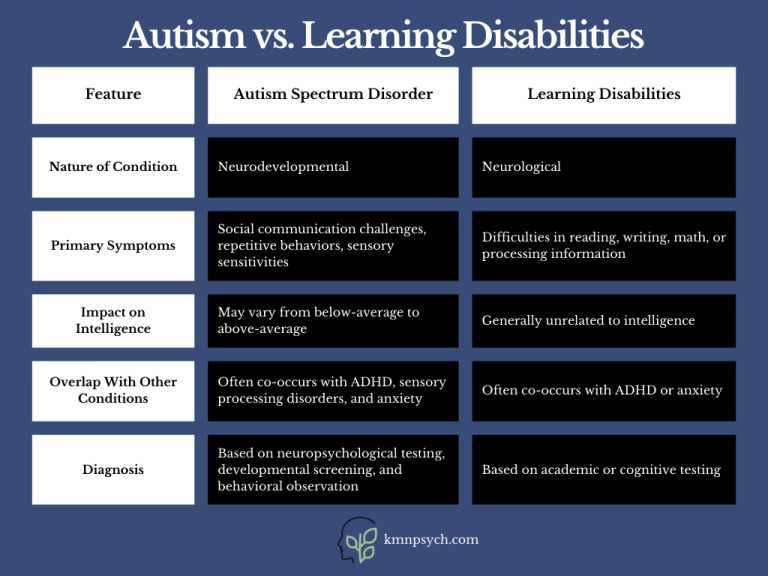 Autism vs. Learning Disabilities

| Feature | Autism Spectrum Disorder | Learning Disabilities |
|---|---|---|
| Nature of Condition | Neurodevelopmental | Neurological |
| Primary Symptoms | Social communication challenges, repetitive behaviors, sensory sensitivities | Difficulties in reading, writing, math, or processing information |
| Impact on Intelligence | May vary from below-average to above-average | Generally unrelated to intelligence |
| Overlap With Other Conditions | Often co-occurs with ADHD, sensory processing disorders, and anxiety | Often co-occurs with ADHD or anxiety |
| Diagnosis | Based on neuropsychological testing, developmental screening, and behavioral observation | Based on academic or cognitive testing |

kmnpsych.com